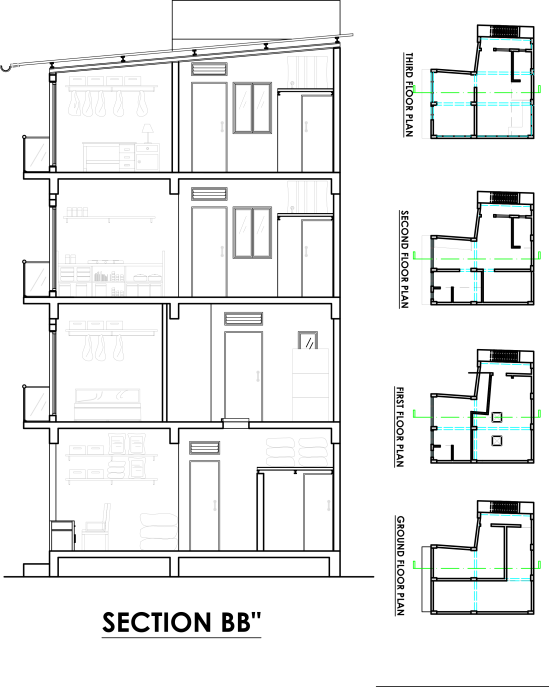 THIRD FLOOR PLAN

SECOND FLOOR PLAN

FIRST FLOOR PLAN

GROUND FLOOR PLAN

SECTION BB"