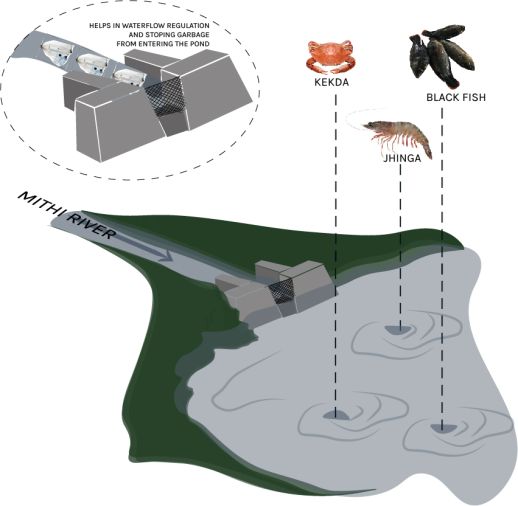 HELPS IN WATERFLOW REGULATION AND STOPING GARBAGE FROM ENTERING THE POND

KEKDA

BLACK FISH

JHINGA

MITHI RIVER