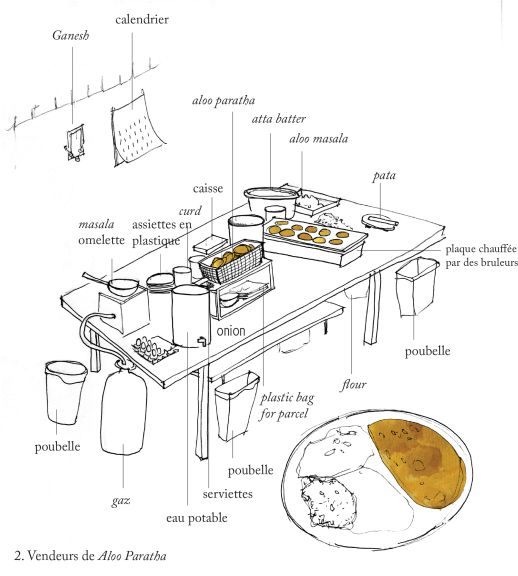 calendrier
Ganesh
aloo paratha
atta batter
aloo masala
pata
caisse
curd
masala omelette
assiettes en plastique
plaque chauffée par des bruleurs
onion
poubelle
flour
plastic bag for parcel
poubelle
poubelle
gaz
serviettes
eau potable

2. Vendeurs de Aloo Paratha