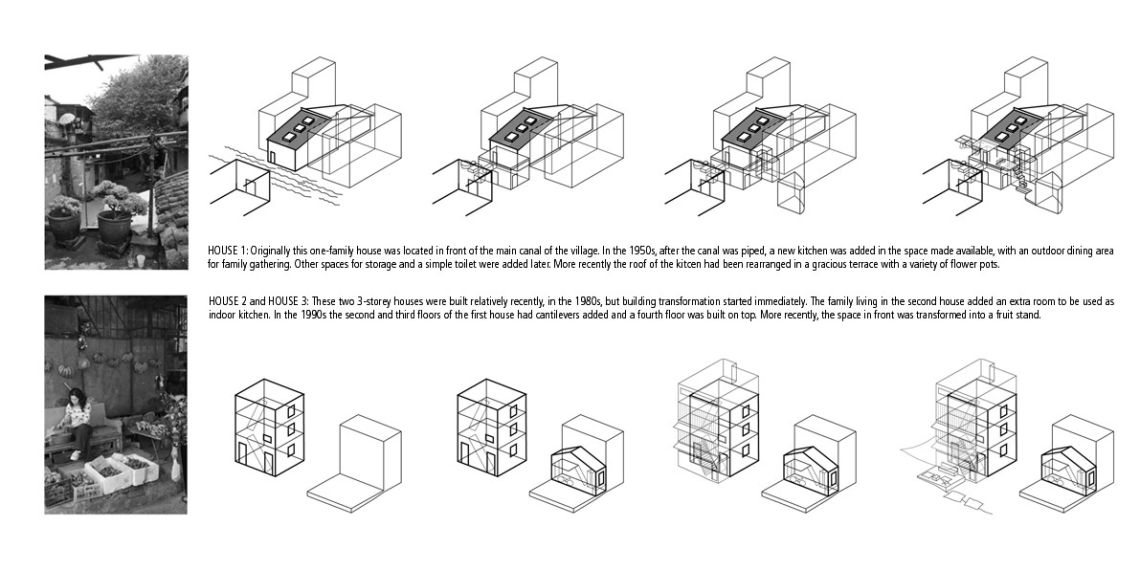 HOUSE 1: Originally this one-family house was located in front of the main canal of the village. In the 1950s, after the canal was piped, a new kitchen was added in the space made available, with an outdoor dining area for family gathering. Other spaces for storage and a simple toilet were added later. More recently the roof of the kitcen had been rearranged in a gracious terrace with a variety of flower pots.

HOUSE 2 and HOUSE 3: These two 3-storey houses were built relatively recently, in the 1980s, but building transformation started immediately. The family living in the second house added an extra room to be used as indoor kitchen. In the 1990s the second and third floors of the first house had cantilevers added and a fourth floor was built on top. More recently, the space in front was transformed into a fruit stand.