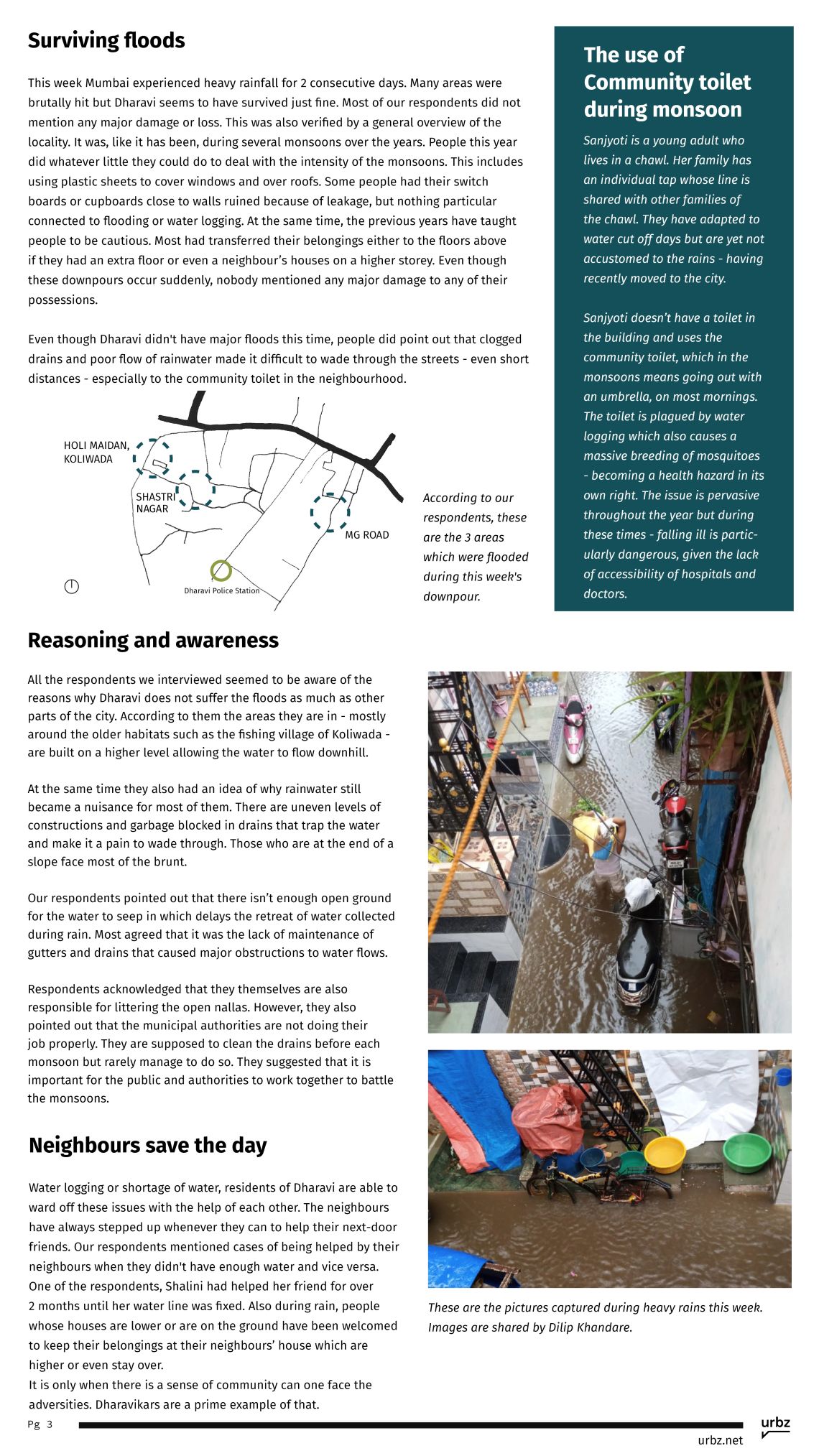 Surviving floods

This week Mumbai experienced heavy rainfall for 2 consecutive days. Many areas were brutally hit but Dharavi seems to have survived just fine. Most of our respondents did not mention any major damage or loss. This was also verified by a general overview of the locality. It was, like it has been, during several monsoons over the years. People this year did whatever little they could do to deal with the intensity of the monsoons. This includes using plastic sheets to cover windows and over roofs. Some people had their switch boards or cupboards close to walls ruined because of leakage, but nothing particular connected to flooding or water logging. At the same time, the previous years have taught people to be cautious. Most had transferred their belongings either to the floors above if they had an extra floor or even a neighbour's houses on a higher storey. Even though these downpours occur suddenly, nobody mentioned any major damage to any of their possessions.

Even though Dharavi didn't have major floods this time, people did point out that clogged drains and poor flow of rainwater made it difficult to wade through the streets - even short distances - especially to the community toilet in the neighbourhood.

HOLI MAIDAN, KOLIWADA

SHASTRI NAGAR

MG ROAD

Dharavi Police Station

According to our respondents, these are the 3 areas which were flooded during this week's downpour.

The use of Community toilet during monsoon

Sanjyoti is a young adult who lives in a chawl. Her family has an individual tap whose line is shared with other families of the chawl. They have adapted to water cut off days but are yet not accustomed to the rains - having recently moved to the city.

Sanjyoti doesn't have a toilet in the building and uses the community toilet, which in the monsoons means going out with an umbrella, on most mornings. The toilet is plagued by water logging which also causes a massive breeding of mosquitoes - becoming a health hazard in its own right. The issue is pervasive throughout the year but during these times - falling ill is particularly dangerous, given the lack of accessibility of hospitals and doctors.

Reasoning and awareness

All the respondents we interviewed seemed to be aware of the reasons why Dharavi does not suffer the floods as much as other parts of the city. According to them the areas they are in - mostly around the older habitats such as the fishing village of Koliwada - are built on a higher level allowing the water to flow downhill.

At the same time they also had an idea of why rainwater still became a nuisance for most of them. There are uneven levels of constructions and garbage blocked in drains that trap the water and make it a pain to wade through. Those who are at the end of a slope face most of the brunt.

Our respondents pointed out that there isn't enough open ground for the water to seep in which delays the retreat of water collected during rain. Most agreed that it was the lack of maintenance of gutters and drains that caused major obstructions to water flows.

Respondents acknowledged that they themselves are also responsible for littering the open nallas. However, they also pointed out that the municipal authorities are not doing their job properly. They are supposed to clean the drains before each monsoon but rarely manage to do so. They suggested that it is important for the public and authorities to work together to battle the monsoons.

Neighbours save the day

Water logging or shortage of water, residents of Dharavi are able to ward off these issues with the help of each other. The neighbours have always stepped up whenever they can to help their next-door friends. Our respondents mentioned cases of being helped by their neighbours when they didn't have enough water and vice versa. One of the respondents, Shalini had helped her friend for over 2 months until her water line was fixed. Also during rain, people whose houses are lower or are on the ground have been welcomed to keep their belongings at their neighbours' house which are higher or even stay over.
It is only when there is a sense of community can one face the adversities. Dharavikars are a prime example of that.

These are the pictures captured during heavy rains this week. Images are shared by Dilip Khandare.

Pg 3

urbz

urbz.net