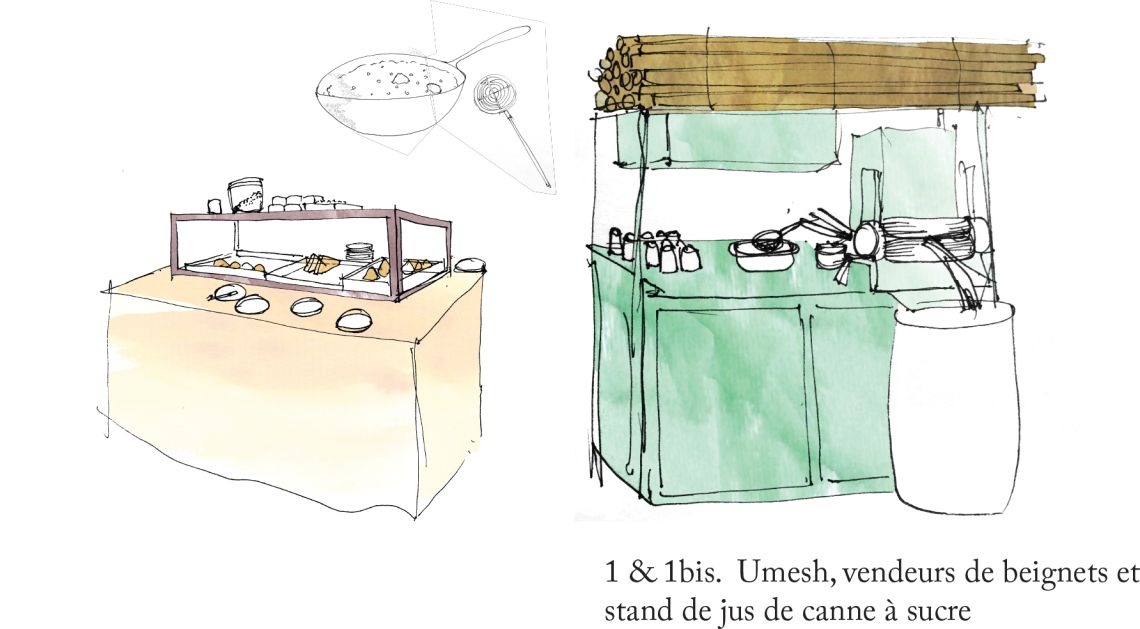 1 & 1bis. Umesh, vendeurs de beignets et stand de jus de canne à sucre